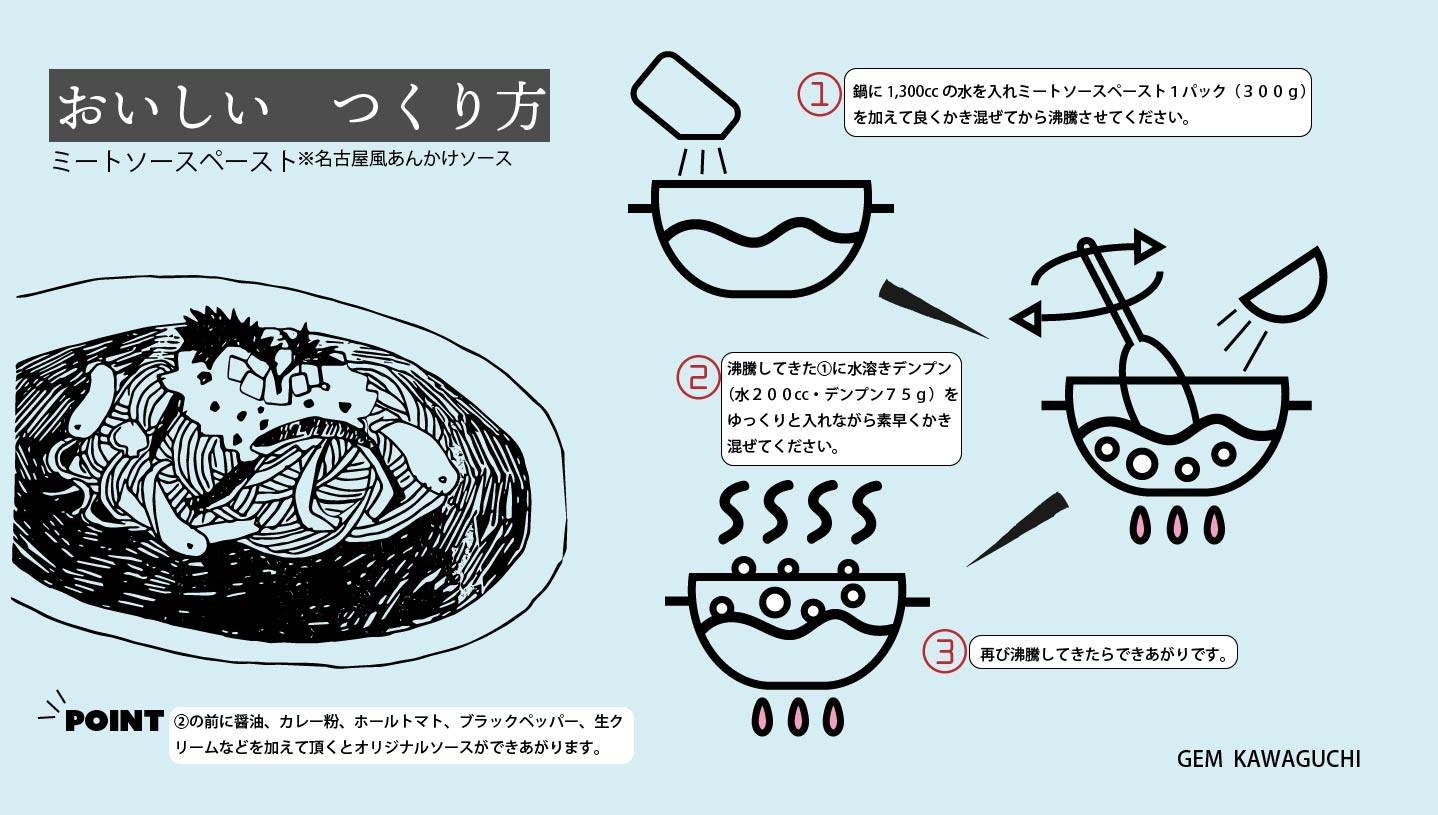 おいしい　つくり方

ミートソースペースト※名古屋風あんかけソース

① 鍋に 1,300cc の水を入れミートソースペースト１パック（３００ｇ）を加えて良くかき混ぜてから沸騰させてください。

② 沸騰してきた①に水溶きデンプン（水２００cc・デンプン７５ｇ）をゆっくりと入れながら素早くかき混ぜてください。

③ 再び沸騰してきたらできあがりです。

POINT ②の前に醤油、カレー粉、ホールトマト、ブラックペッパー、生クリームなどを加えて頂くとオリジナルソースができあがります。

GEM KAWAGUCHI